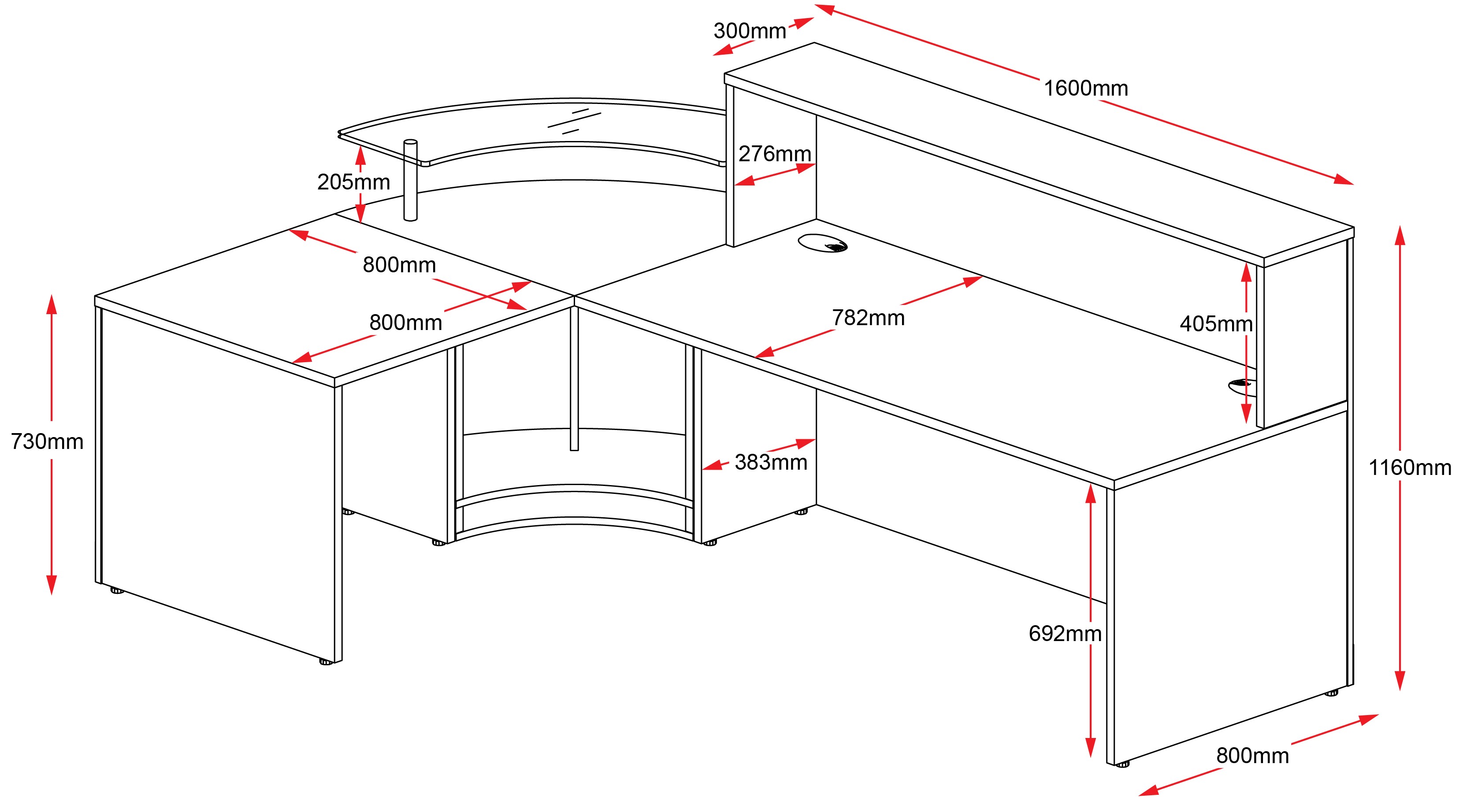 300mm
1600mm
276mm
205mm
800mm
800mm
782mm
405mm
730mm
383mm
1160mm
692mm
800mm